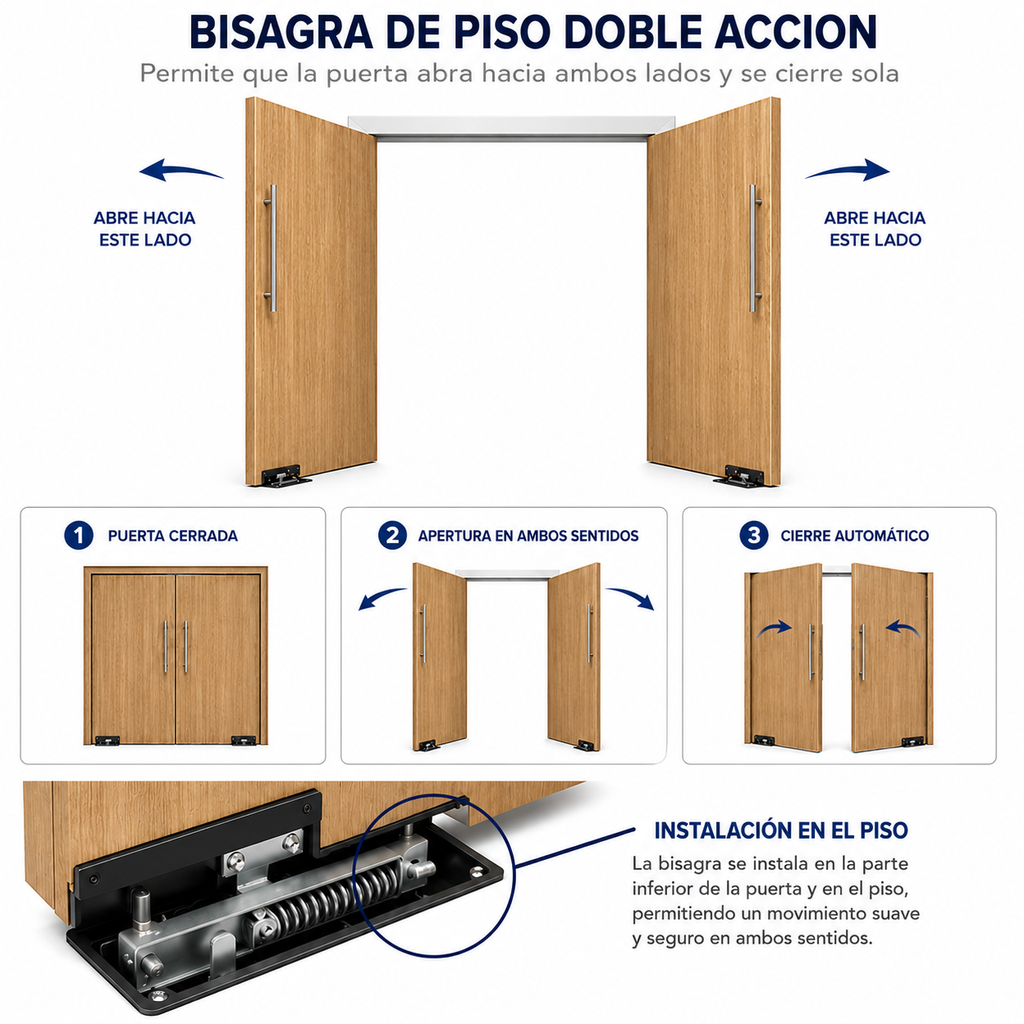 BISAGRA DE PISO DOBLE ACCION

Permite que la puerta abra hacia ambos lados y se cierre sola

ABRE HACIA ESTE LADO

ABRE HACIA ESTE LADO

1 PUERTA CERRADA

2 APERTURA EN AMBOS SENTIDOS

3 CIERRE AUTOMÁTICO

INSTALACIÓN EN EL PISO

La bisagra se instala en la parte inferior de la puerta y en el piso, permitiendo un movimiento suave y seguro en ambos sentidos.